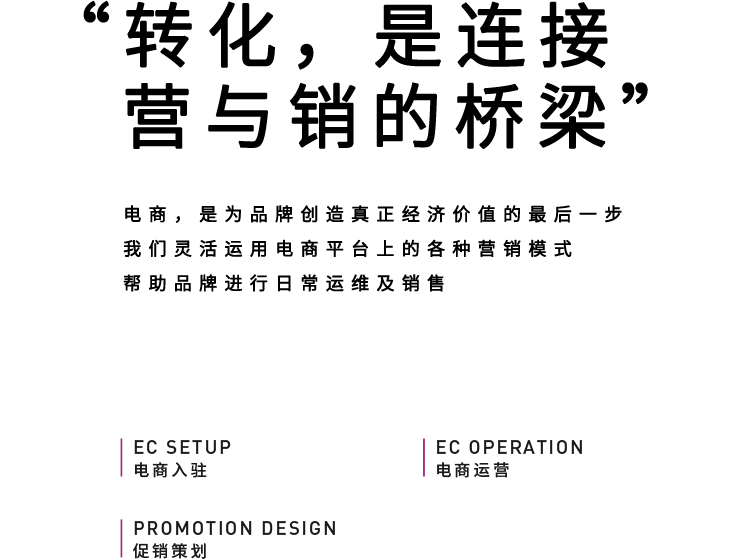 “转化，是连接营与销的桥梁”

电商，是为品牌创造真正经济价值的最后一步
我们灵活运用电商平台上的各种营销模式
帮助品牌进行日常运维及销售

EC SETUP
电商入驻

EC OPERATION
电商运营

PROMOTION DESIGN
促销策划